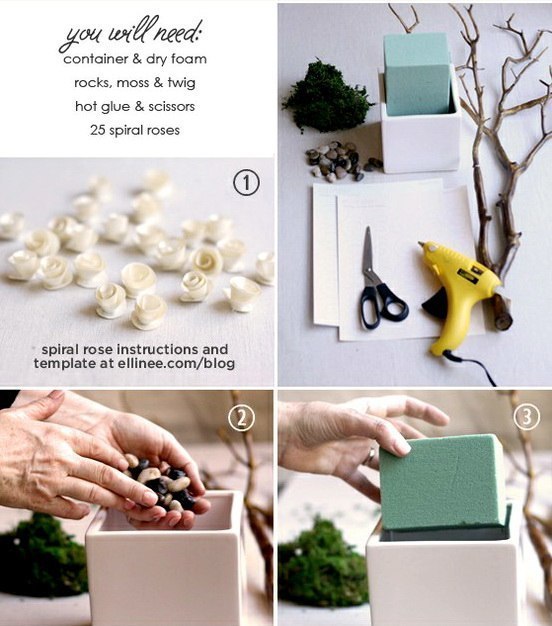 you will need:
container & dry foam
rocks, moss & twig
hot glue & scissors
25 spiral roses

1

spiral rose instructions and template at ellinee.com/blog

2

3