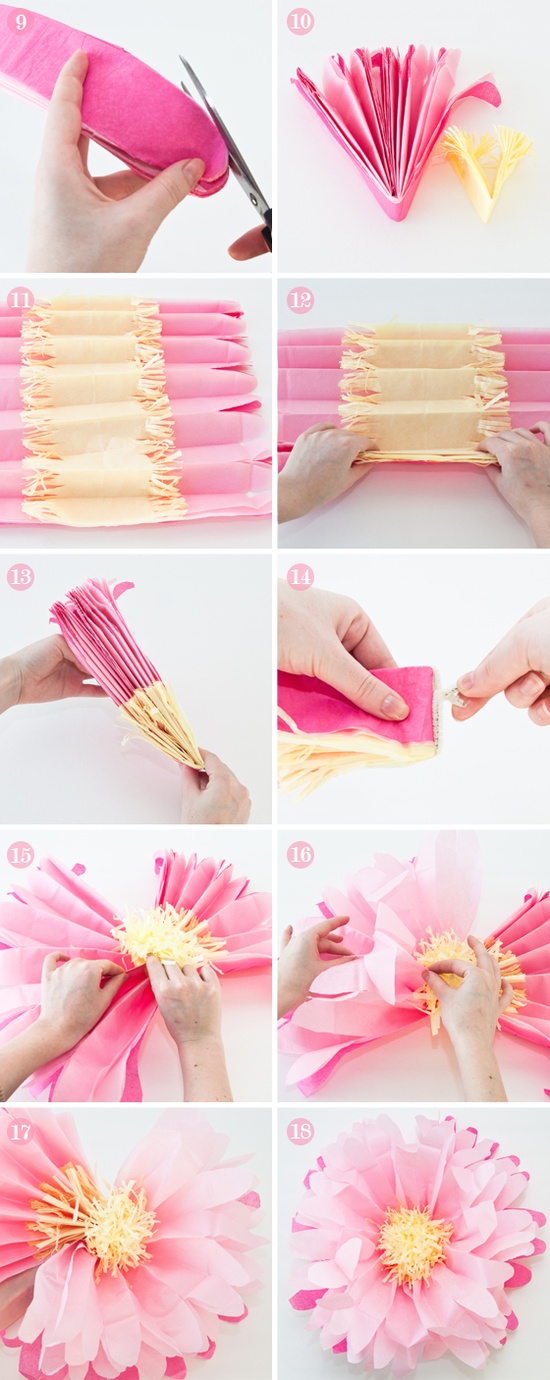 9

10

11

12

13

14

15

16

17

18