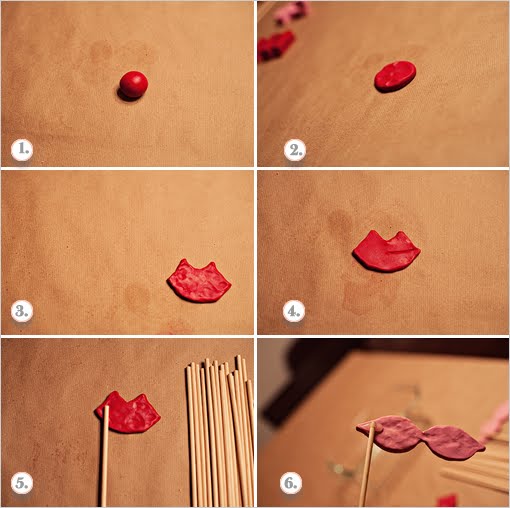 1.

2.

3.

4.

5.

6.